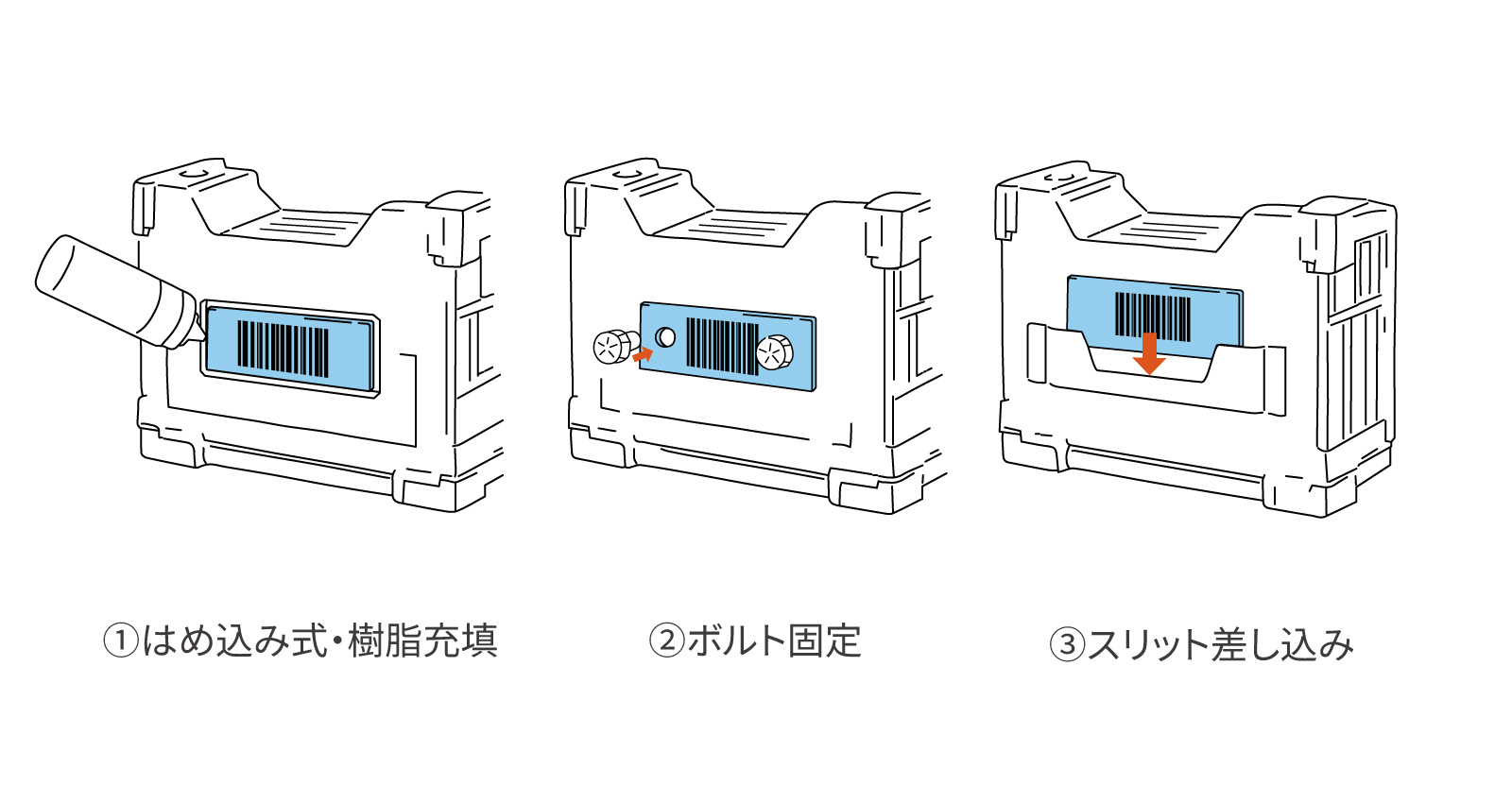 ①はめ込み式・樹脂充填

②ボルト固定

③スリット差し込み